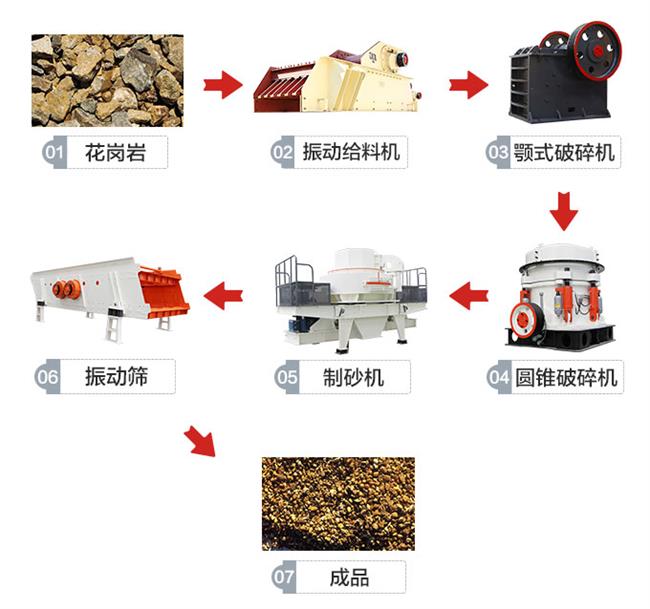 01 花岗岩

02 振动给料机

03 颚式破碎机

04 圆锥破碎机

05 制砂机

06 振动筛

07 成品